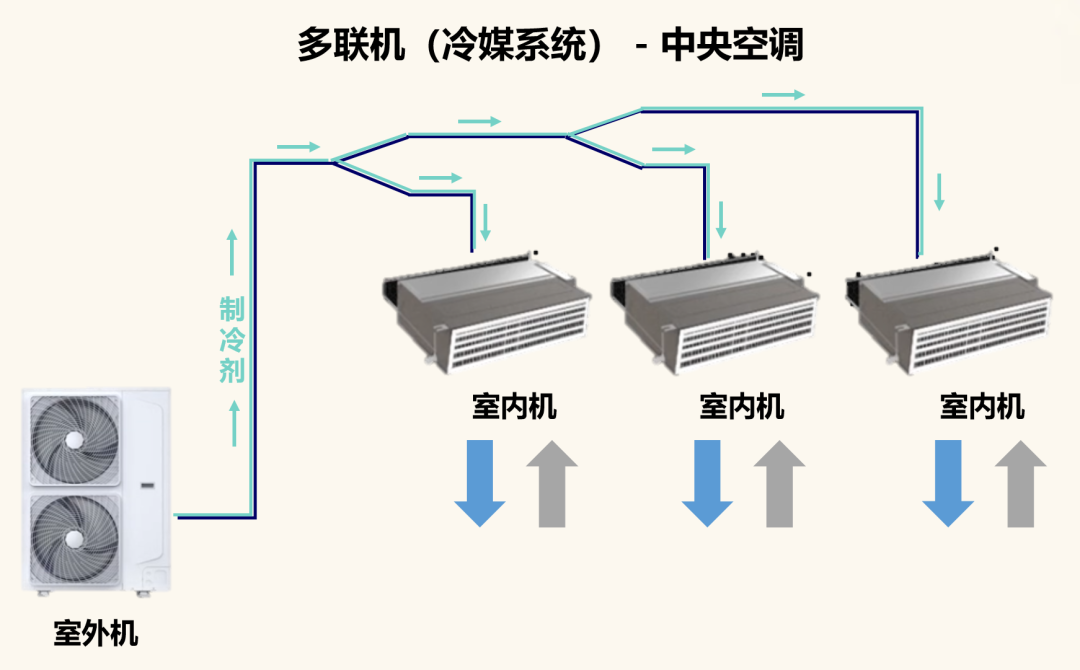 多联机（冷媒系统） - 中央空调

制冷剂

室内机

室内机

室内机

室外机